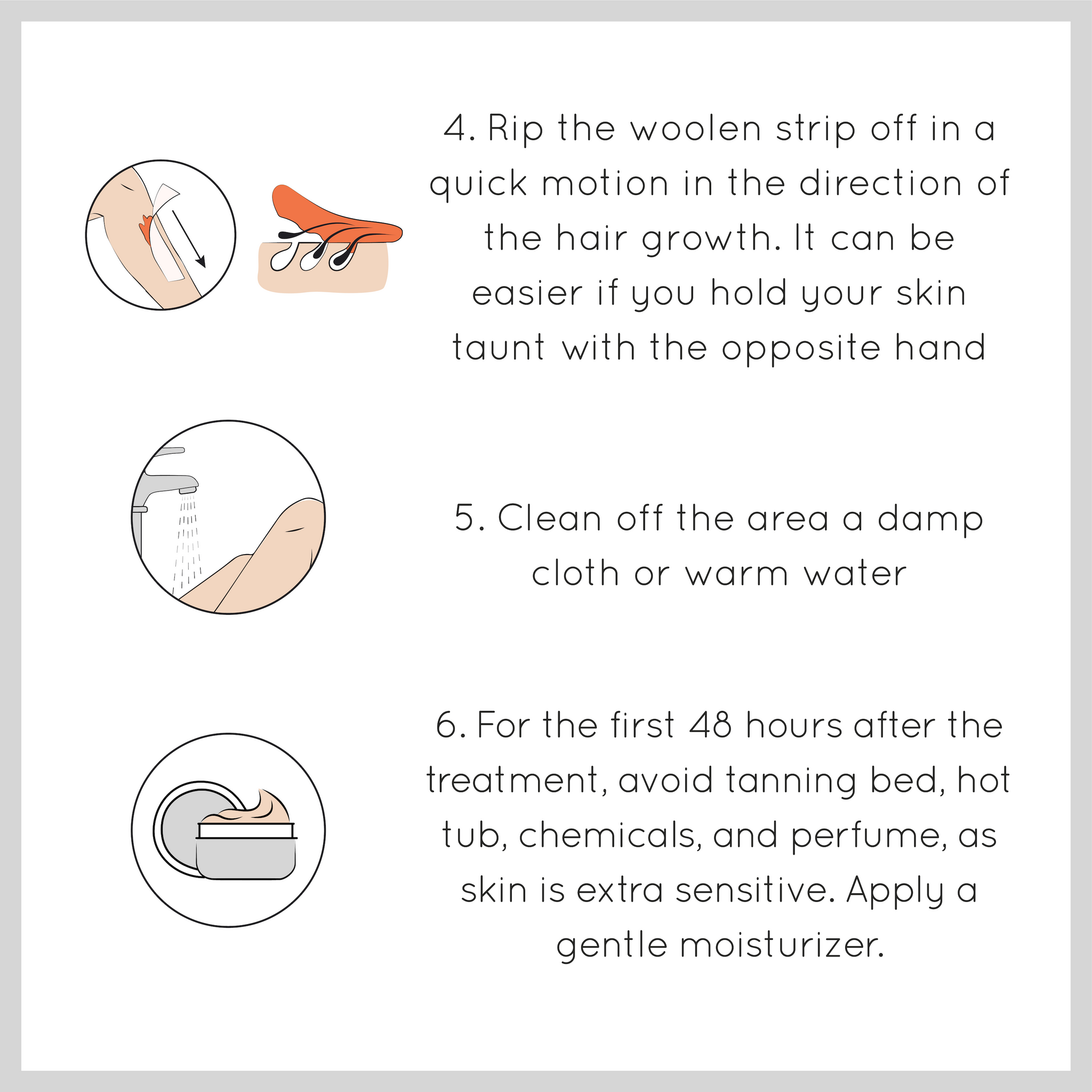 4. Rip the woolen strip off in a quick motion in the direction of the hair growth. It can be easier if you hold your skin taunt with the opposite hand

5. Clean off the area a damp cloth or warm water

6. For the first 48 hours after the treatment, avoid tanning bed, hot tub, chemicals, and perfume, as skin is extra sensitive. Apply a gentle moisturizer.